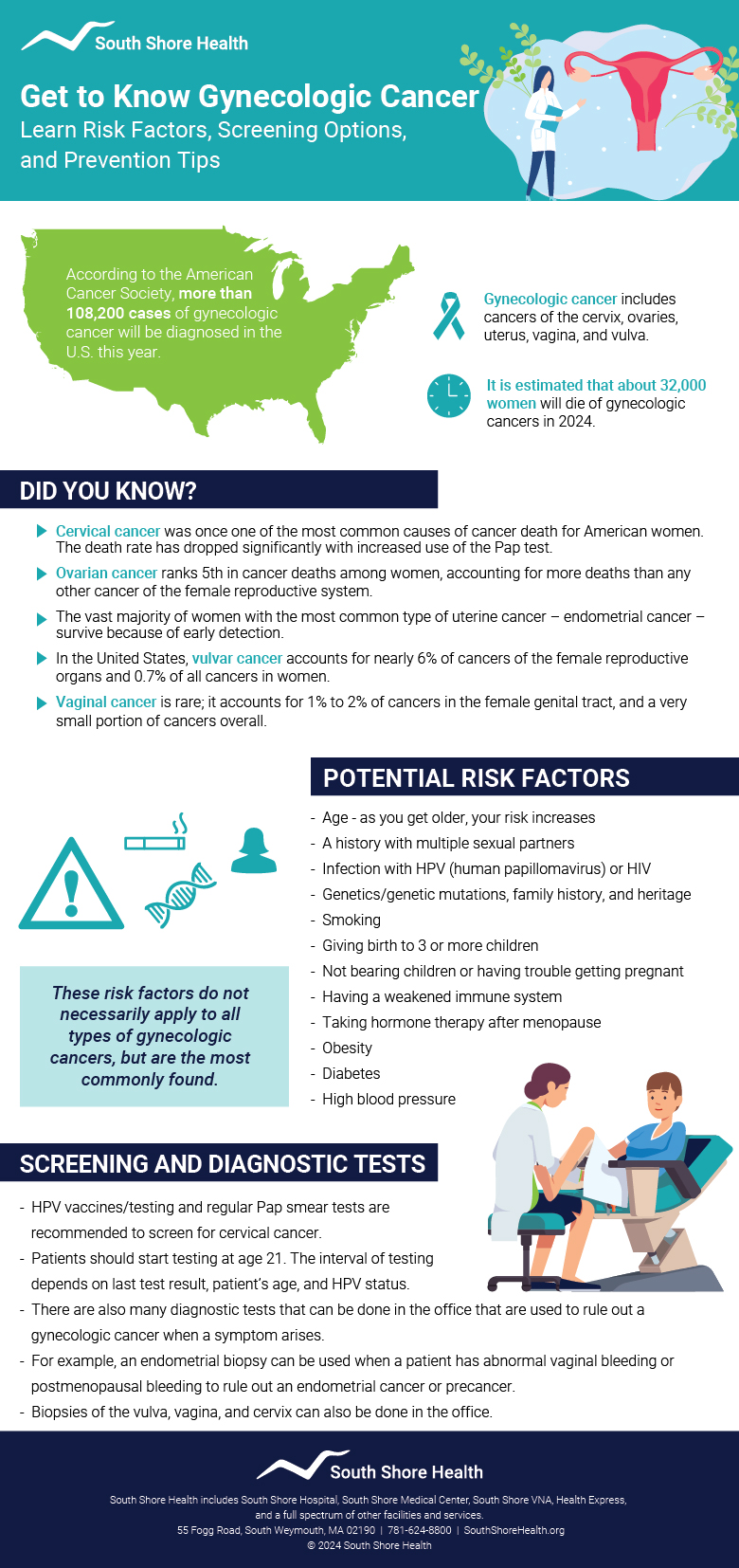 South Shore Health

Get to Know Gynecologic Cancer
Learn Risk Factors, Screening Options, and Prevention Tips

According to the American Cancer Society, more than 108,200 cases of gynecologic cancer will be diagnosed in the U.S. this year.

Gynecologic cancer includes cancers of the cervix, ovaries, uterus, vagina, and vulva.

It is estimated that about 32,000 women will die of gynecologic cancers in 2024.

DID YOU KNOW?

Cervical cancer was once one of the most common causes of cancer death for American women. The death rate has dropped significantly with increased use of the Pap test.

Ovarian cancer ranks 5th in cancer deaths among women, accounting for more deaths than any other cancer of the female reproductive system.

The vast majority of women with the most common type of uterine cancer – endometrial cancer – survive because of early detection.

In the United States, vulvar cancer accounts for nearly 6% of cancers of the female reproductive organs and 0.7% of all cancers in women.

Vaginal cancer is rare; it accounts for 1% to 2% of cancers in the female genital tract, and a very small portion of cancers overall.

POTENTIAL RISK FACTORS

- Age - as you get older, your risk increases
- A history with multiple sexual partners
- Infection with HPV (human papillomavirus) or HIV
- Genetics/genetic mutations, family history, and heritage
- Smoking
- Giving birth to 3 or more children
- Not bearing children or having trouble getting pregnant
- Having a weakened immune system
- Taking hormone therapy after menopause
- Obesity
- Diabetes
- High blood pressure

These risk factors do not necessarily apply to all types of gynecologic cancers, but are the most commonly found.

SCREENING AND DIAGNOSTIC TESTS

- HPV vaccines/testing and regular Pap smear tests are recommended to screen for cervical cancer.
- Patients should start testing at age 21. The interval of testing depends on last test result, patient's age, and HPV status.
- There are also many diagnostic tests that can be done in the office that are used to rule out a gynecologic cancer when a symptom arises.
- For example, an endometrial biopsy can be used when a patient has abnormal vaginal bleeding or postmenopausal bleeding to rule out an endometrial cancer or precancer.
- Biopsies of the vulva, vagina, and cervix can also be done in the office.

South Shore Health

South Shore Health includes South Shore Hospital, South Shore Medical Center, South Shore VNA, Health Express, and a full spectrum of other facilities and services.
55 Fogg Road, South Weymouth, MA 02190 | 781-624-8800 | SouthShoreHealth.org
© 2024 South Shore Health